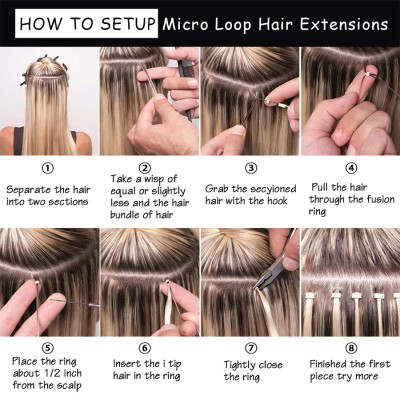 HOW TO SETUP Micro Loop Hair Extensions

①
Separate the hair into two sections

②
Take a wisp of equal or slightly less and the hair bundle of hair

③
Grab the secyioned hair with the hook

④
Pull the hair through the fusion ring

⑤
Place the ring about 1/2 inch from the scalp

⑥
Insert the i tip hair in the ring

⑦
Tightly close the ring

⑧
Finished the first piece try more